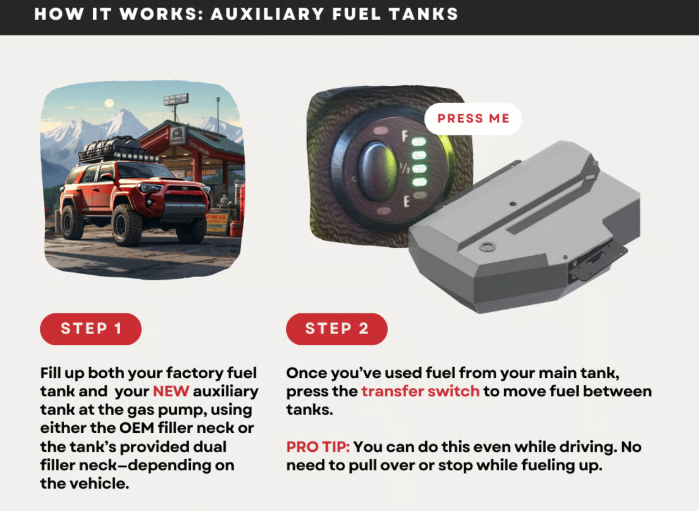 HOW IT WORKS: AUXILIARY FUEL TANKS

PRESS ME

F

½

E

STEP 1

Fill up both your factory fuel tank and your NEW auxiliary tank at the gas pump, using either the OEM filler neck or the tank's provided dual filler neck—depending on the vehicle.

STEP 2

Once you've used fuel from your main tank, press the transfer switch to move fuel between tanks.

PRO TIP: You can do this even while driving. No need to pull over or stop while fueling up.