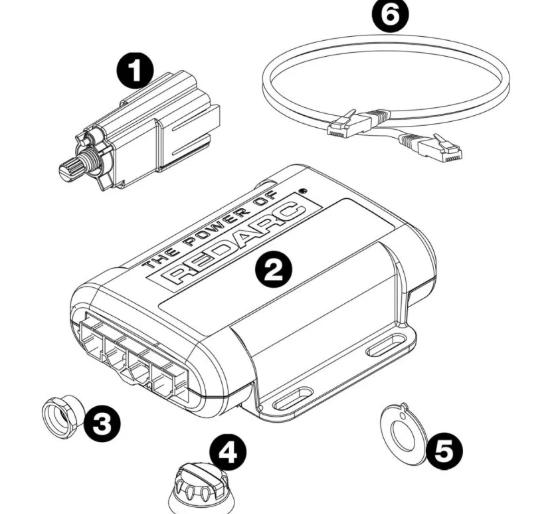 6
1
THE POWER OF
REDARC
®
2
3
4
5