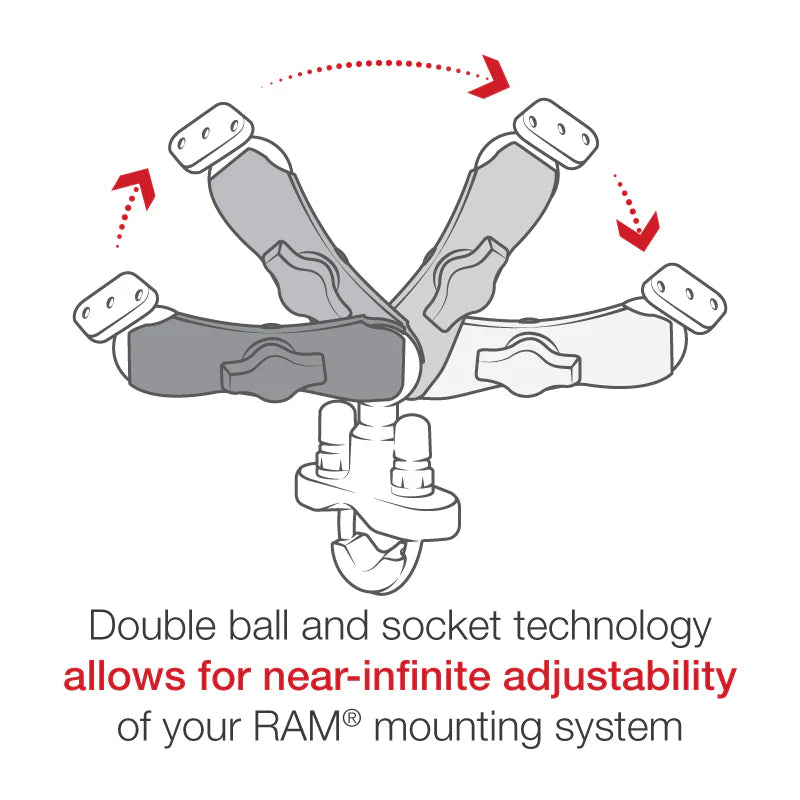 Double ball and socket technology allows for near-infinite adjustability of your RAM® mounting system