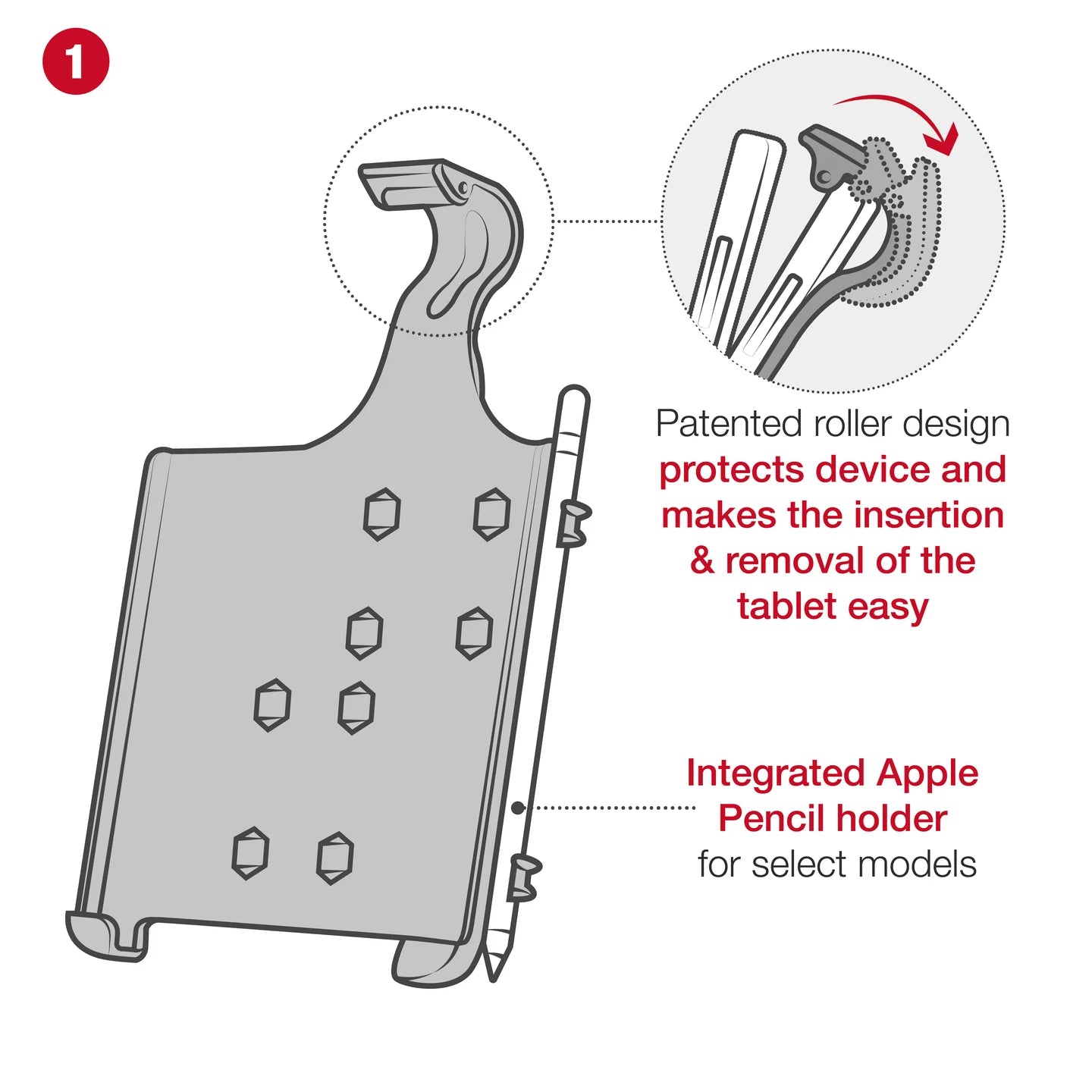 1

Patented roller design protects device and makes the insertion & removal of the tablet easy

Integrated Apple Pencil holder for select models