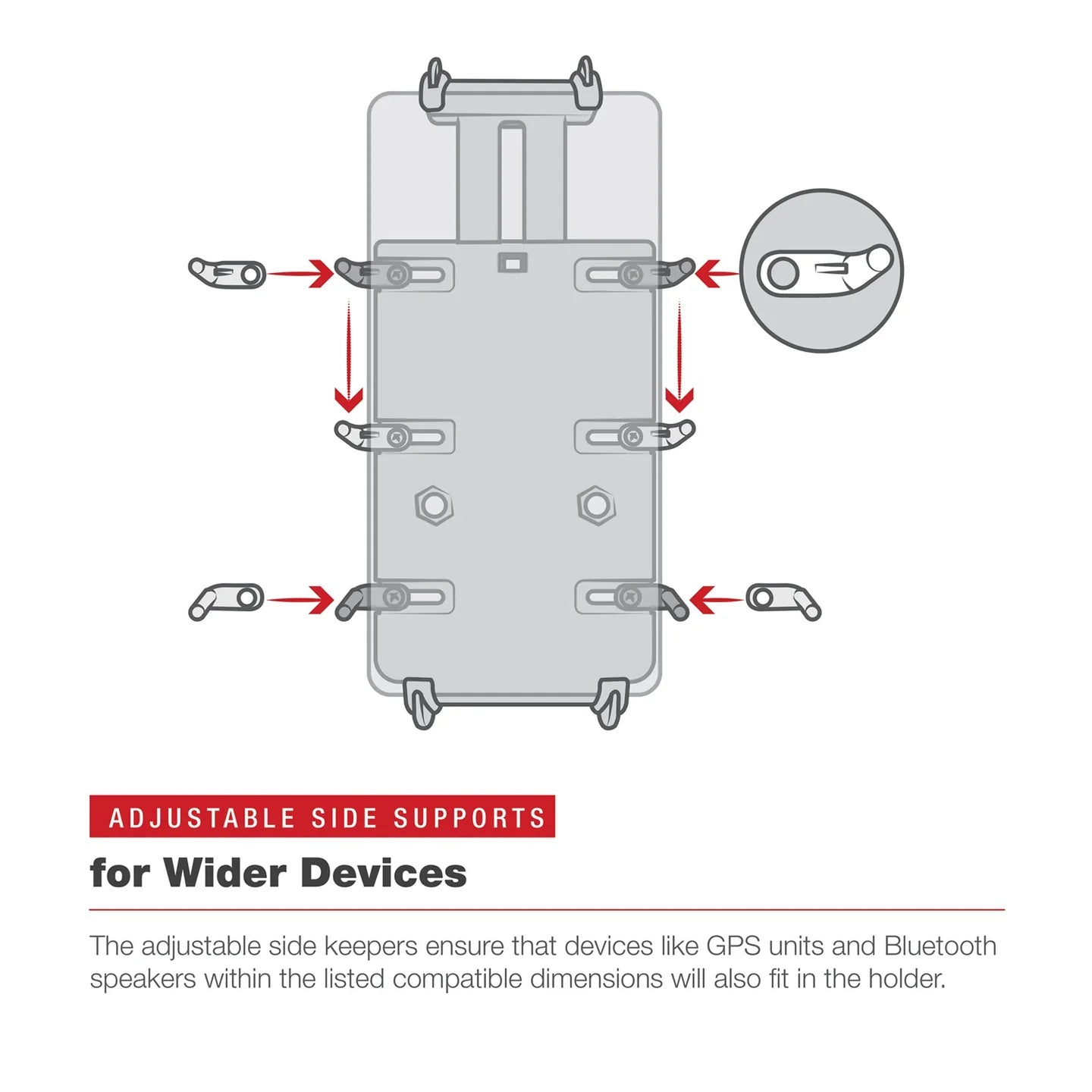 ADJUSTABLE SIDE SUPPORTS

for Wider Devices

The adjustable side keepers ensure that devices like GPS units and Bluetooth speakers within the listed compatible dimensions will also fit in the holder.