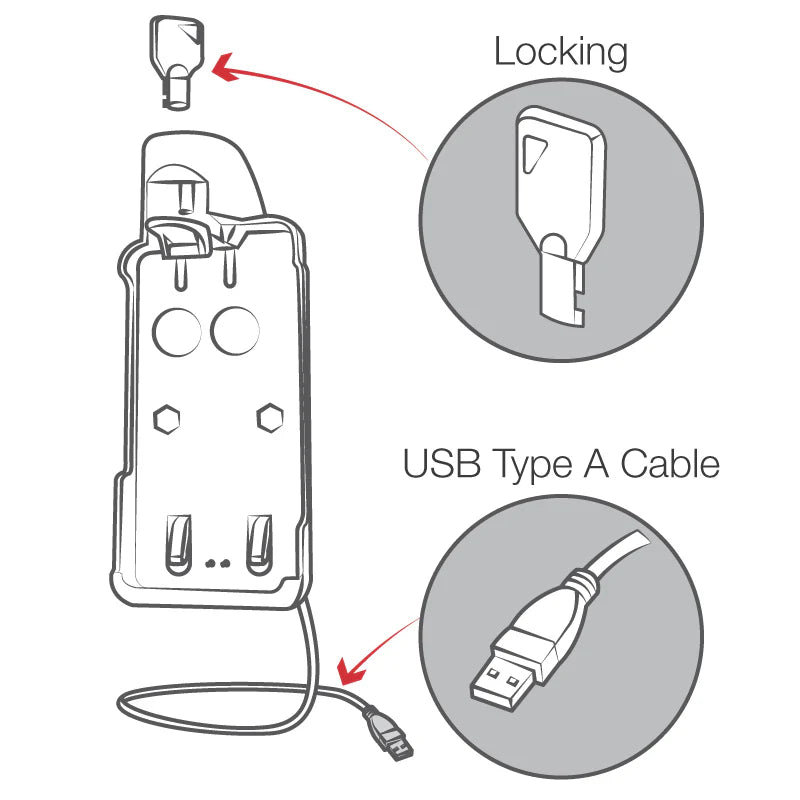 Locking

USB Type A Cable