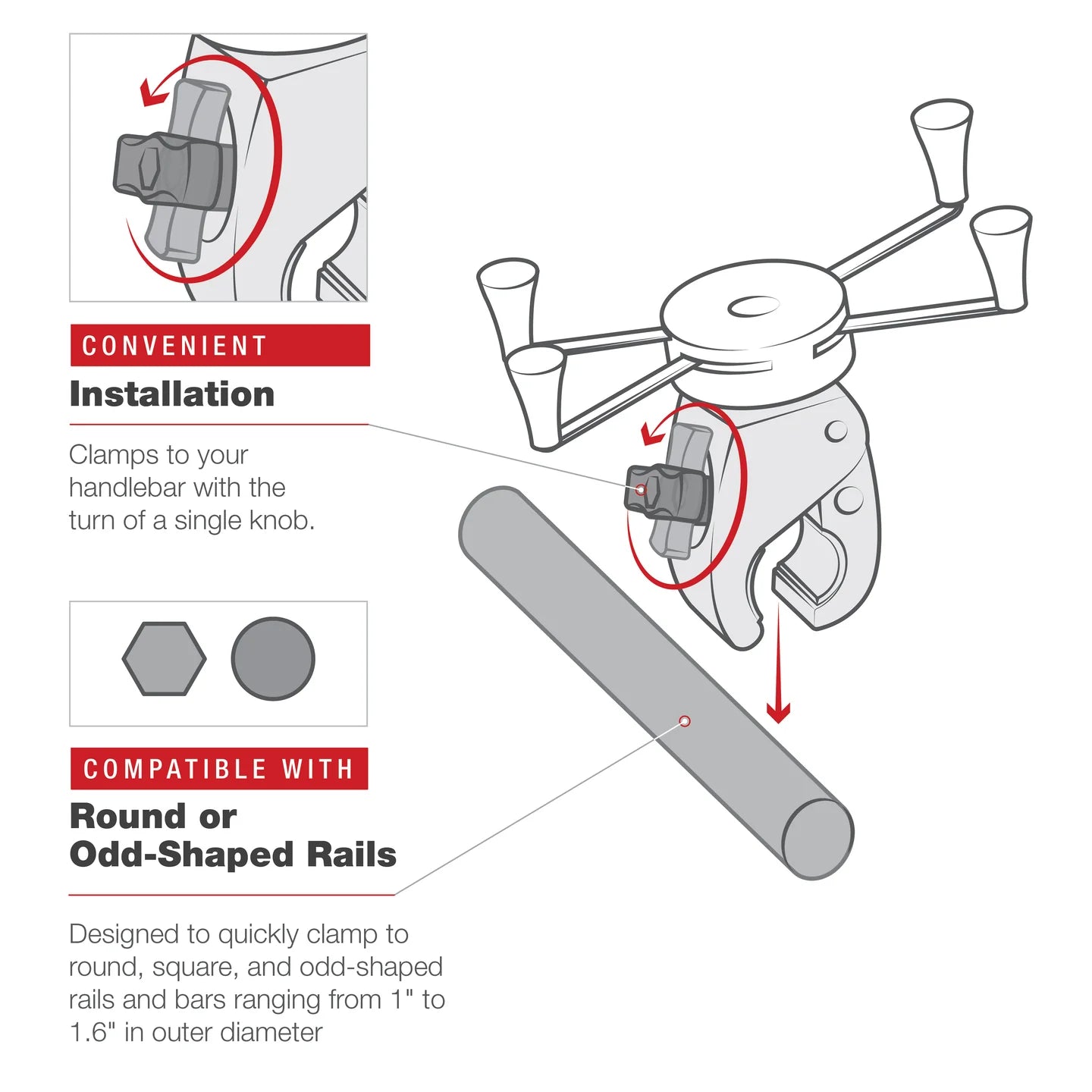 CONVENIENT

Installation

Clamps to your handlebar with the turn of a single knob.

COMPATIBLE WITH

Round or Odd-Shaped Rails

Designed to quickly clamp to round, square, and odd-shaped rails and bars ranging from 1" to 1.6" in outer diameter