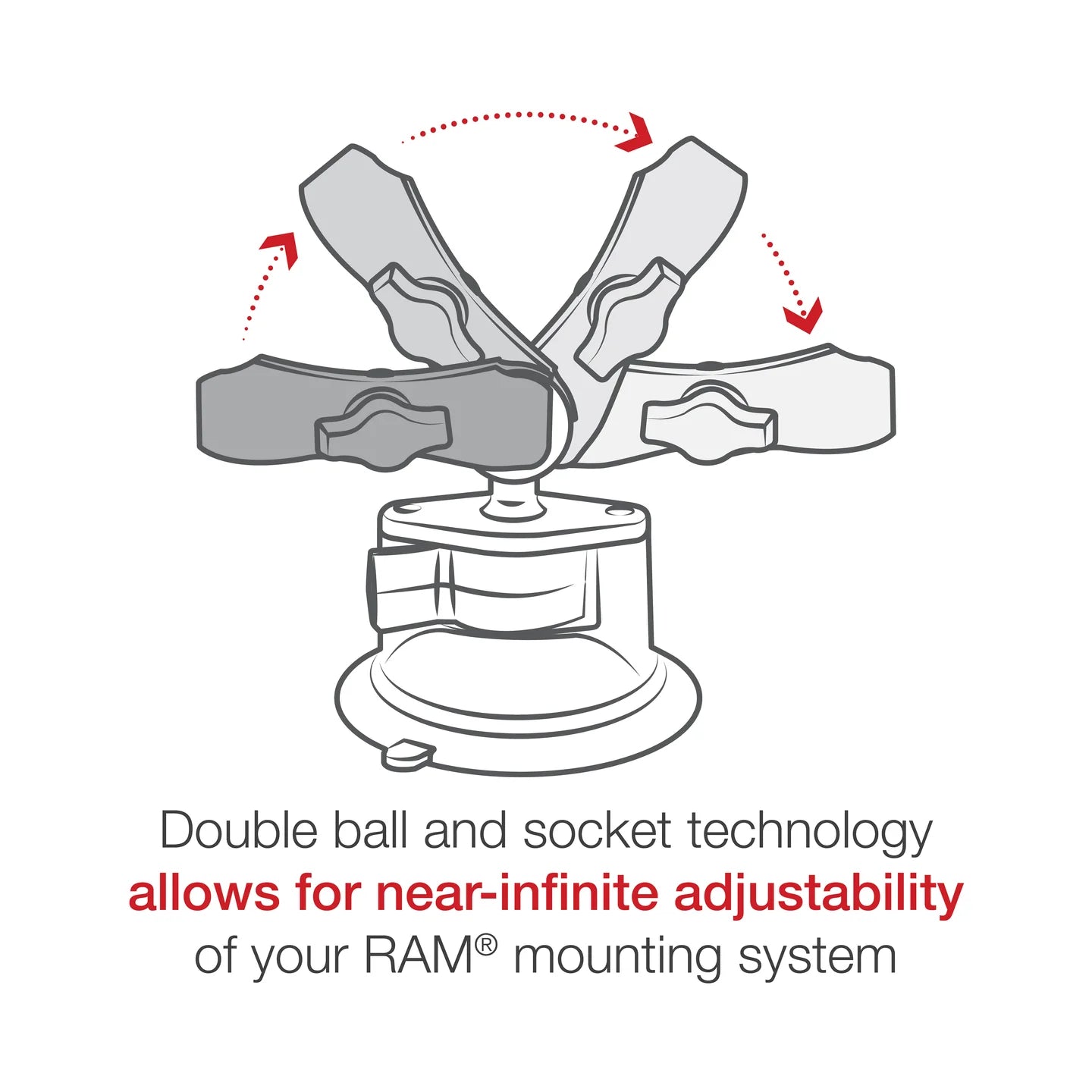 Double ball and socket technology
allows for near-infinite adjustability
of your RAM® mounting system