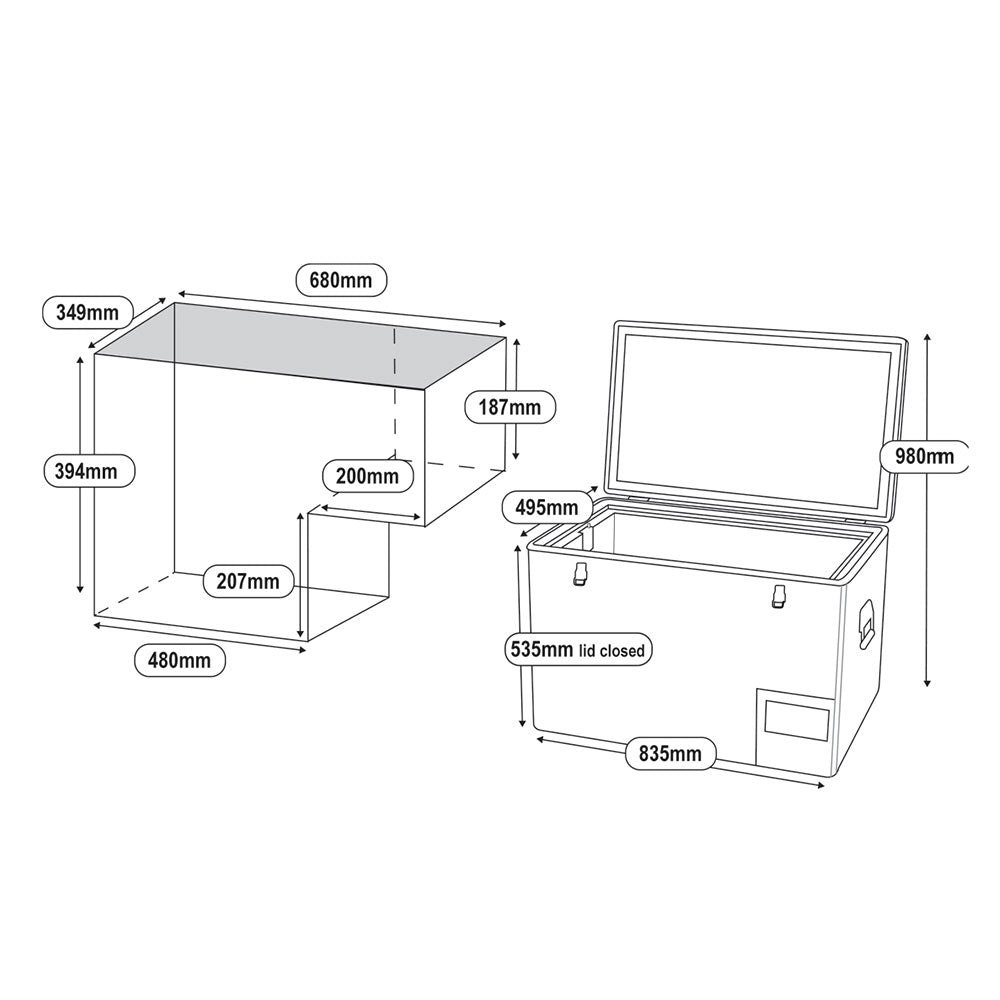 680mm
349mm
187mm
394mm
200mm
207mm
480mm
980mm
495mm
535mm lid closed
835mm