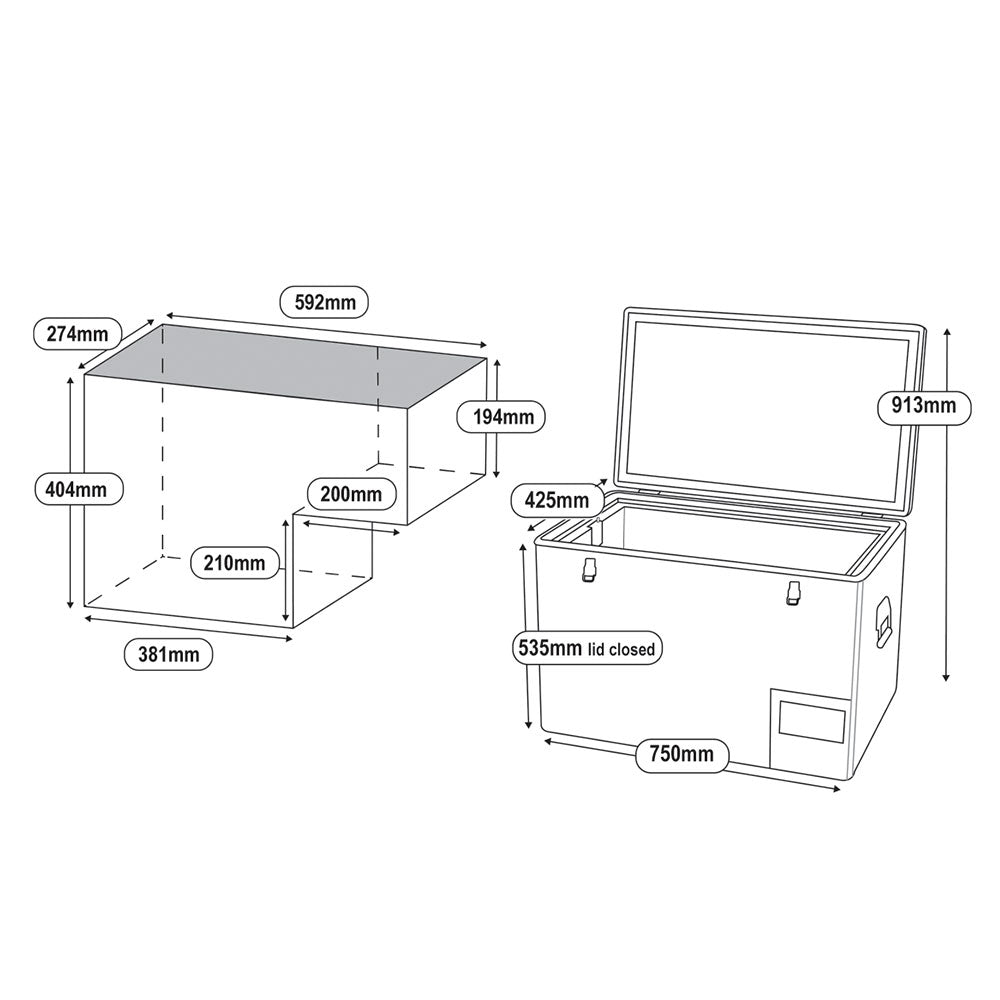 592mm

274mm

194mm

404mm

200mm

210mm

381mm

913mm

425mm

535mm lid closed

750mm