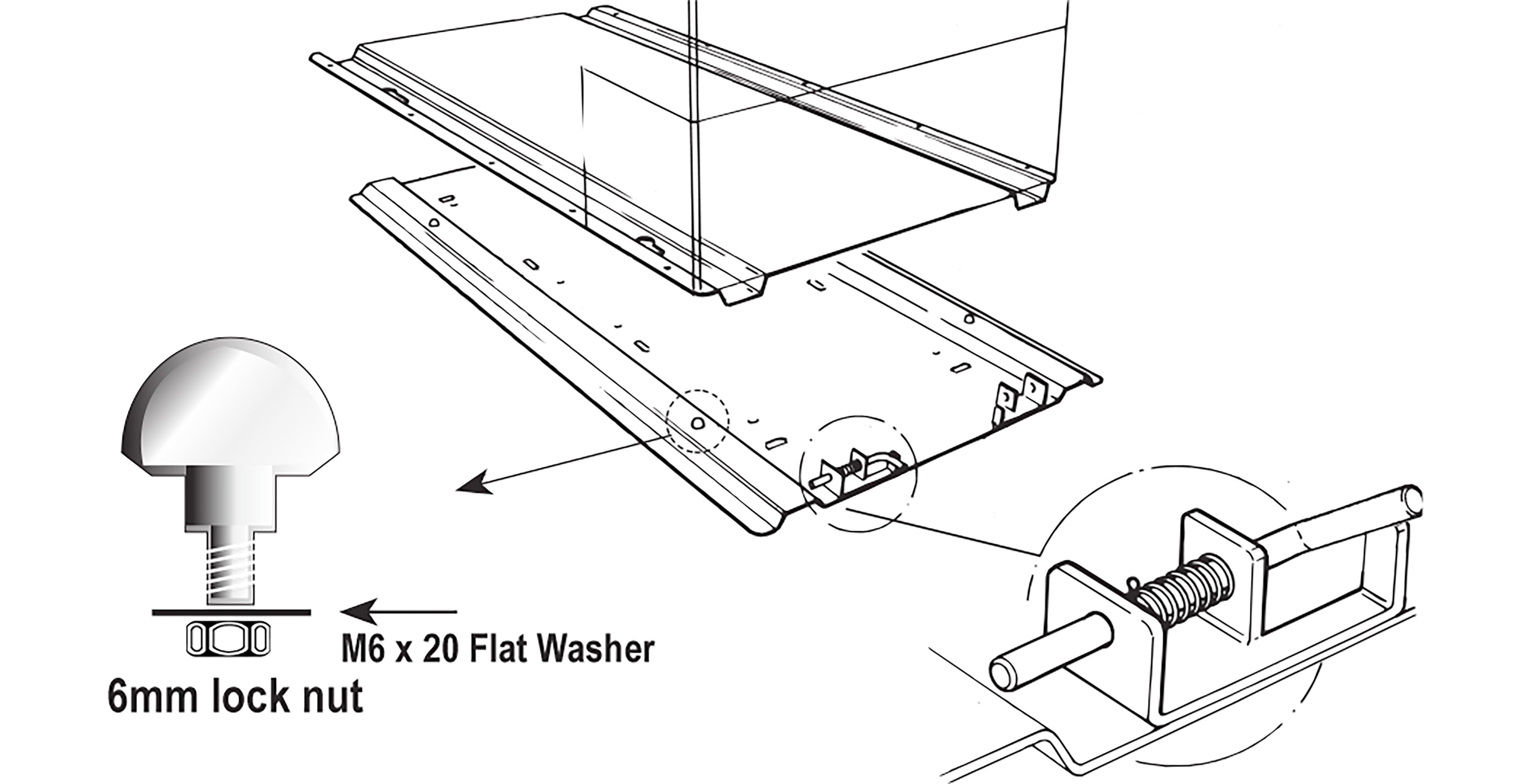 M6 x 20 Flat Washer

6mm lock nut