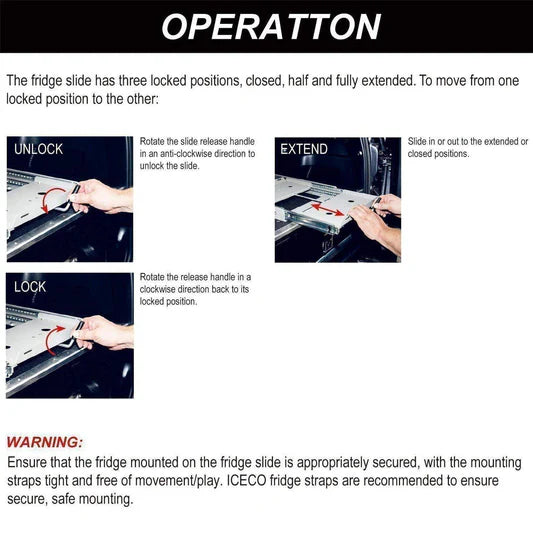 OPERATTON

The fridge slide has three locked positions, closed, half and fully extended. To move from one locked position to the other:

UNLOCK

Rotate the slide release handle in an anti-clockwise direction to unlock the slide.

EXTEND

Slide in or out to the extended or closed positions.

LOCK

Rotate the release handle in a clockwise direction back to its locked position.

WARNING:
Ensure that the fridge mounted on the fridge slide is appropriately secured, with the mounting straps tight and free of movement/play. ICECO fridge straps are recommended to ensure secure, safe mounting.