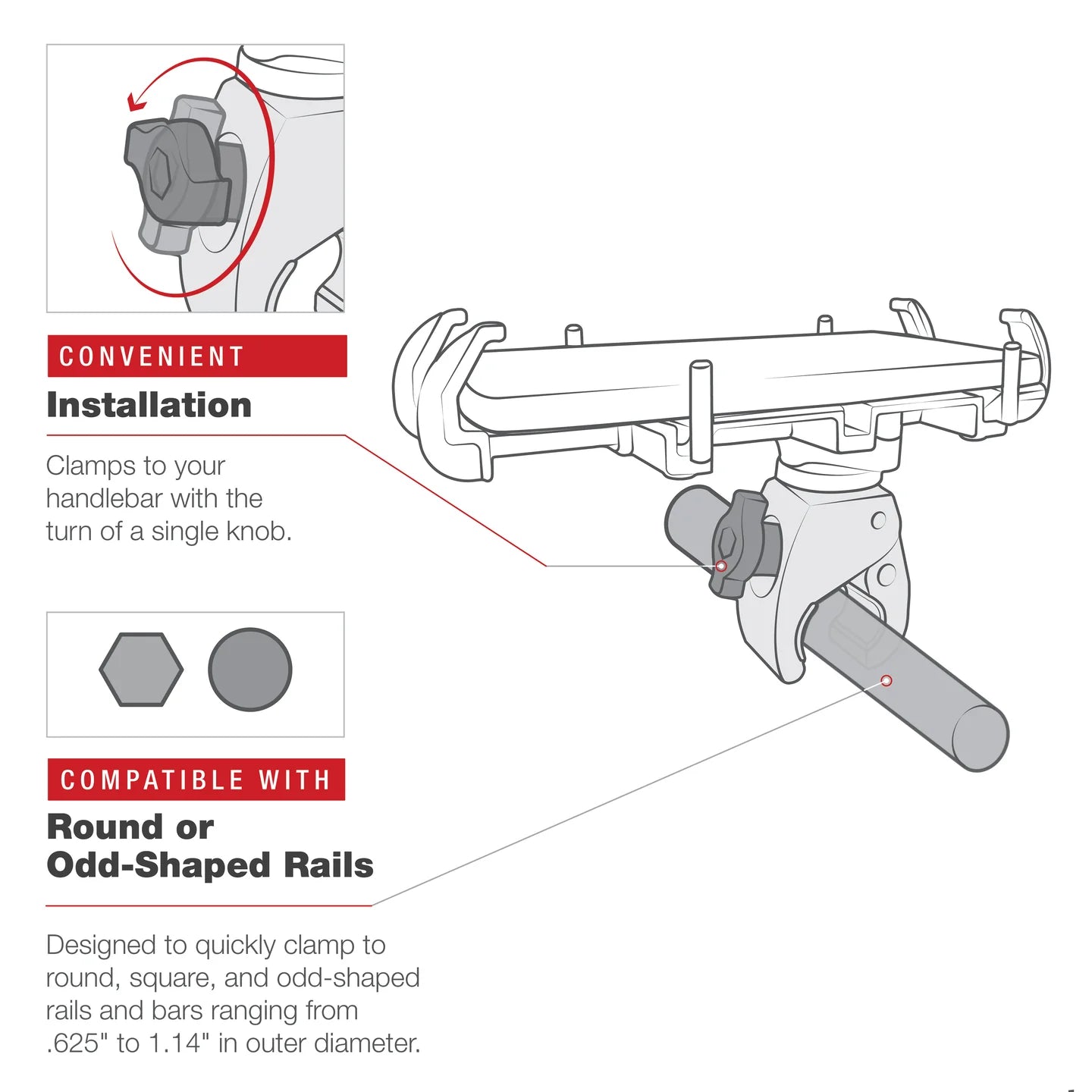 CONVENIENT

Installation

Clamps to your handlebar with the turn of a single knob.

COMPATIBLE WITH

Round or Odd-Shaped Rails

Designed to quickly clamp to round, square, and odd-shaped rails and bars ranging from .625" to 1.14" in outer diameter.