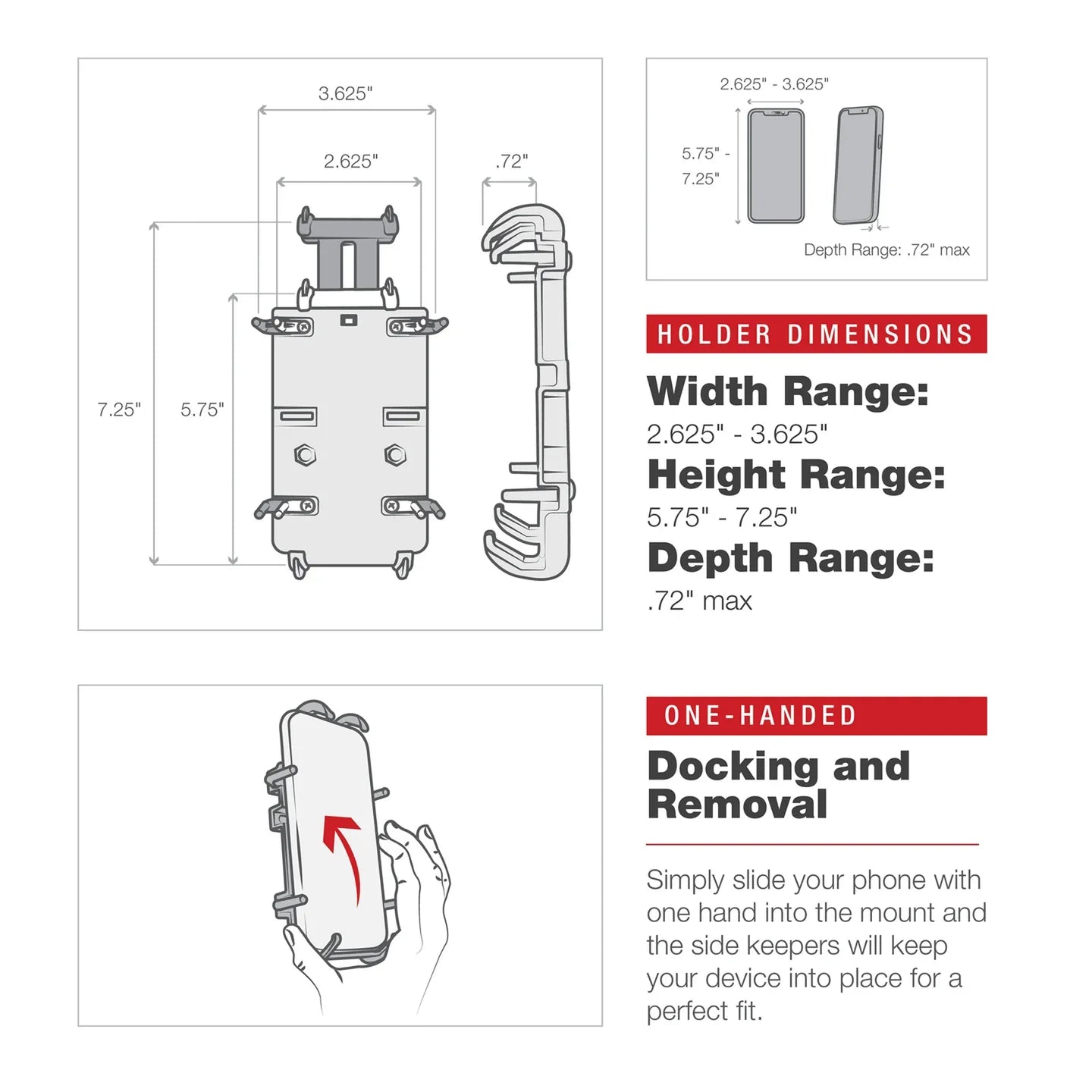 3.625"

2.625"

.72"

7.25"

5.75"

2.625" - 3.625"

5.75" - 7.25"

Depth Range: .72" max

HOLDER DIMENSIONS

Width Range:
2.625" - 3.625"

Height Range:
5.75" - 7.25"

Depth Range:
.72" max

ONE-HANDED

Docking and Removal

Simply slide your phone with one hand into the mount and the side keepers will keep your device into place for a perfect fit.