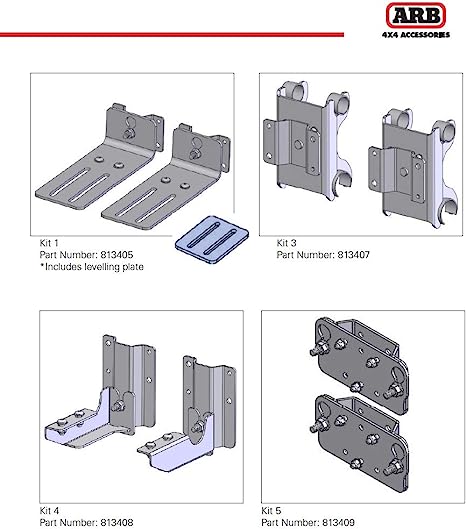 ARB
4X4 ACCESSORIES

Kit 1
Part Number: 813405
*Includes levelling plate

Kit 3
Part Number: 813407

Kit 4
Part Number: 813408

Kit 5
Part Number: 813409