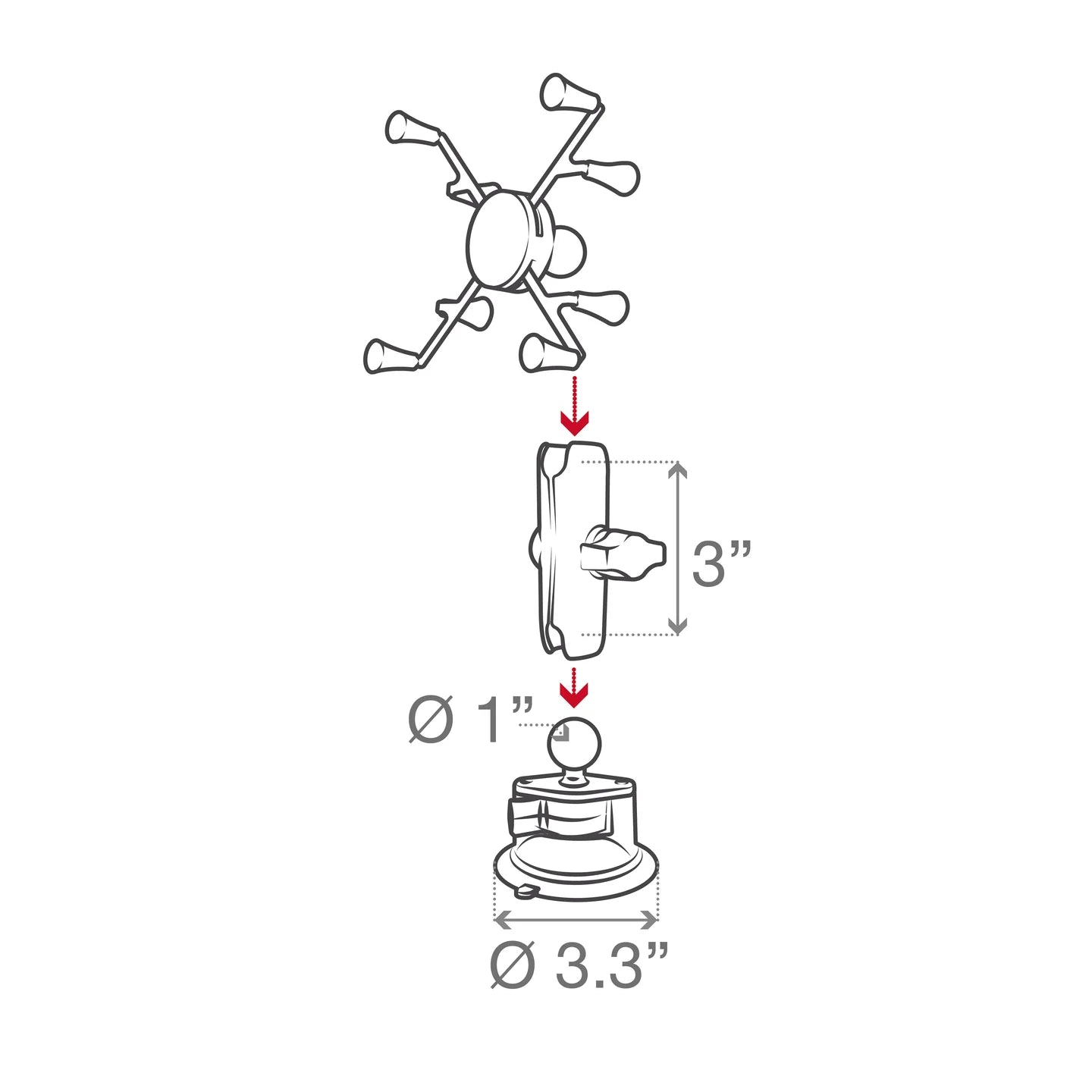 3”

Ø 1”

Ø 3.3”