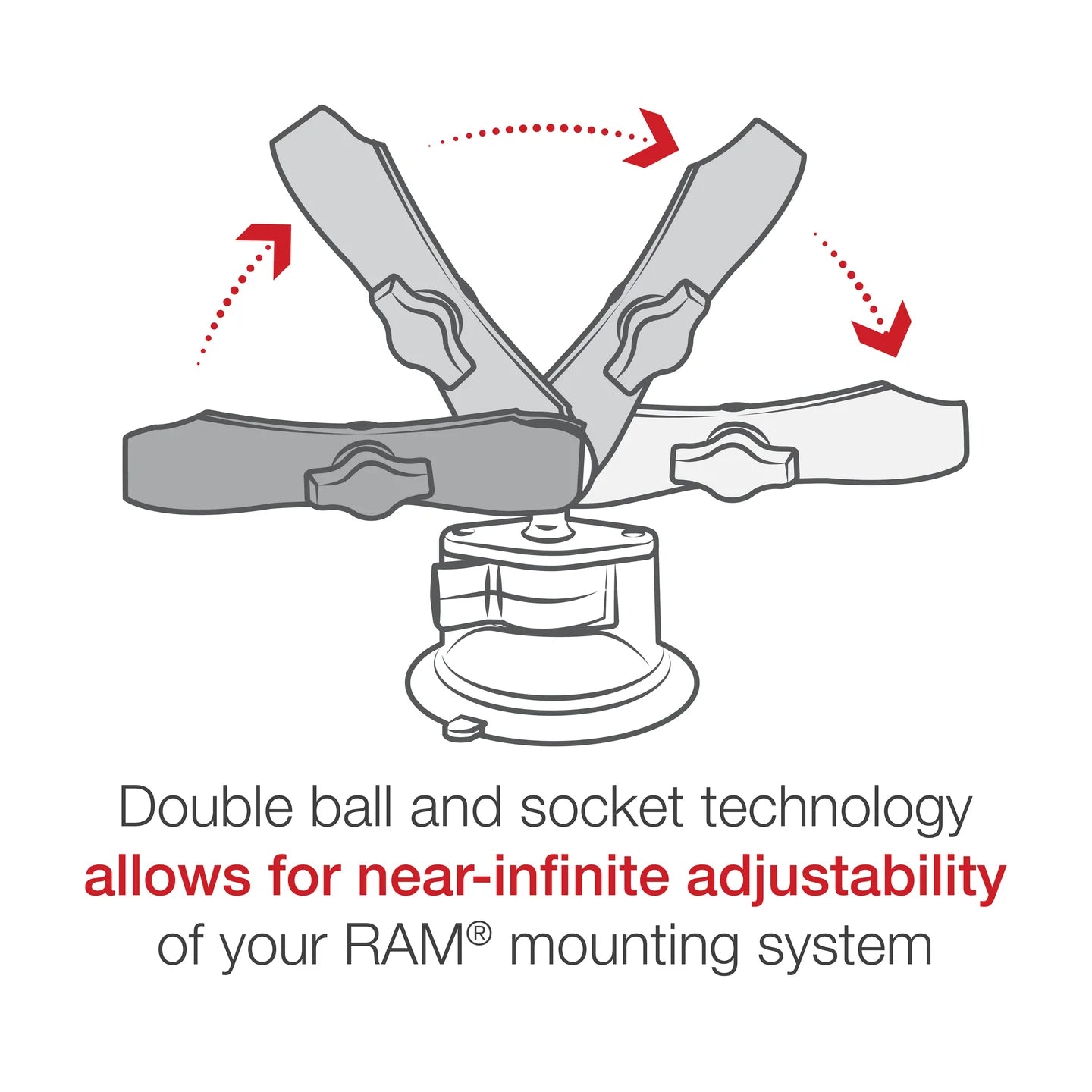 Double ball and socket technology allows for near-infinite adjustability of your RAM® mounting system