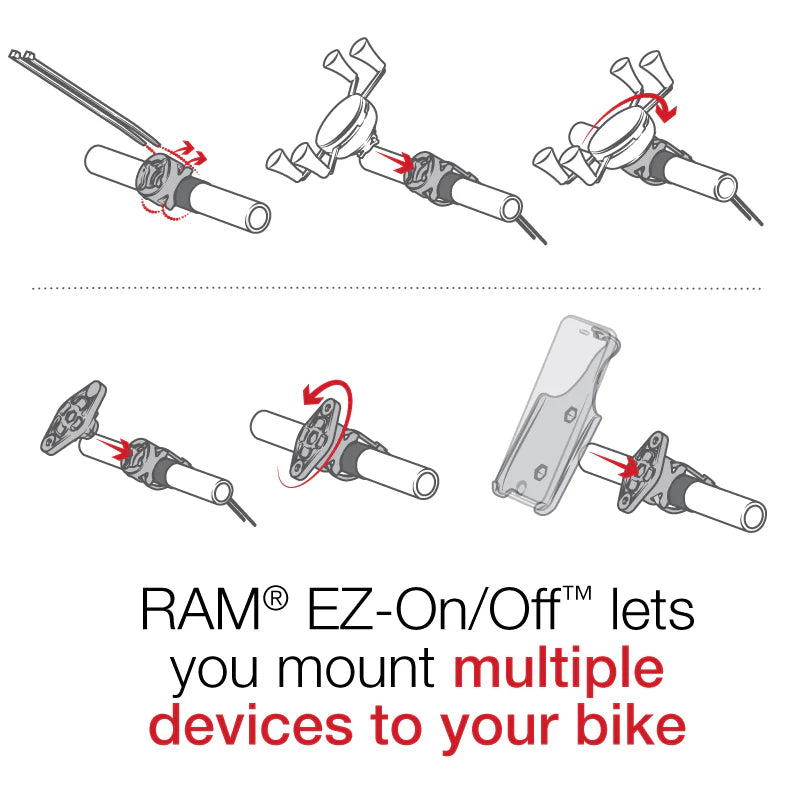 RAM® EZ-On/Off™ lets you mount multiple devices to your bike