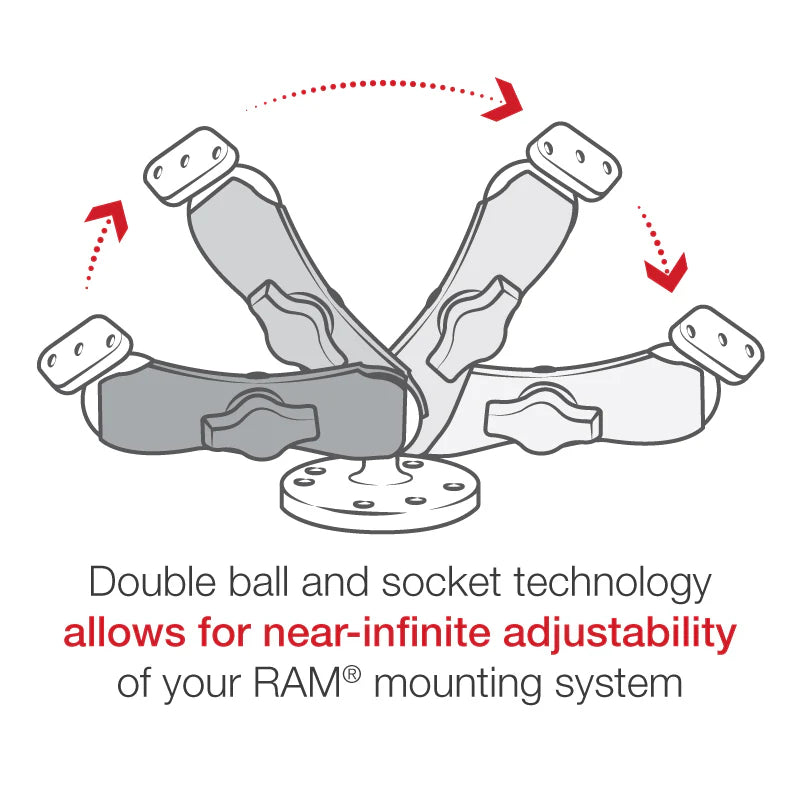 Double ball and socket technology allows for near-infinite adjustability of your RAM® mounting system