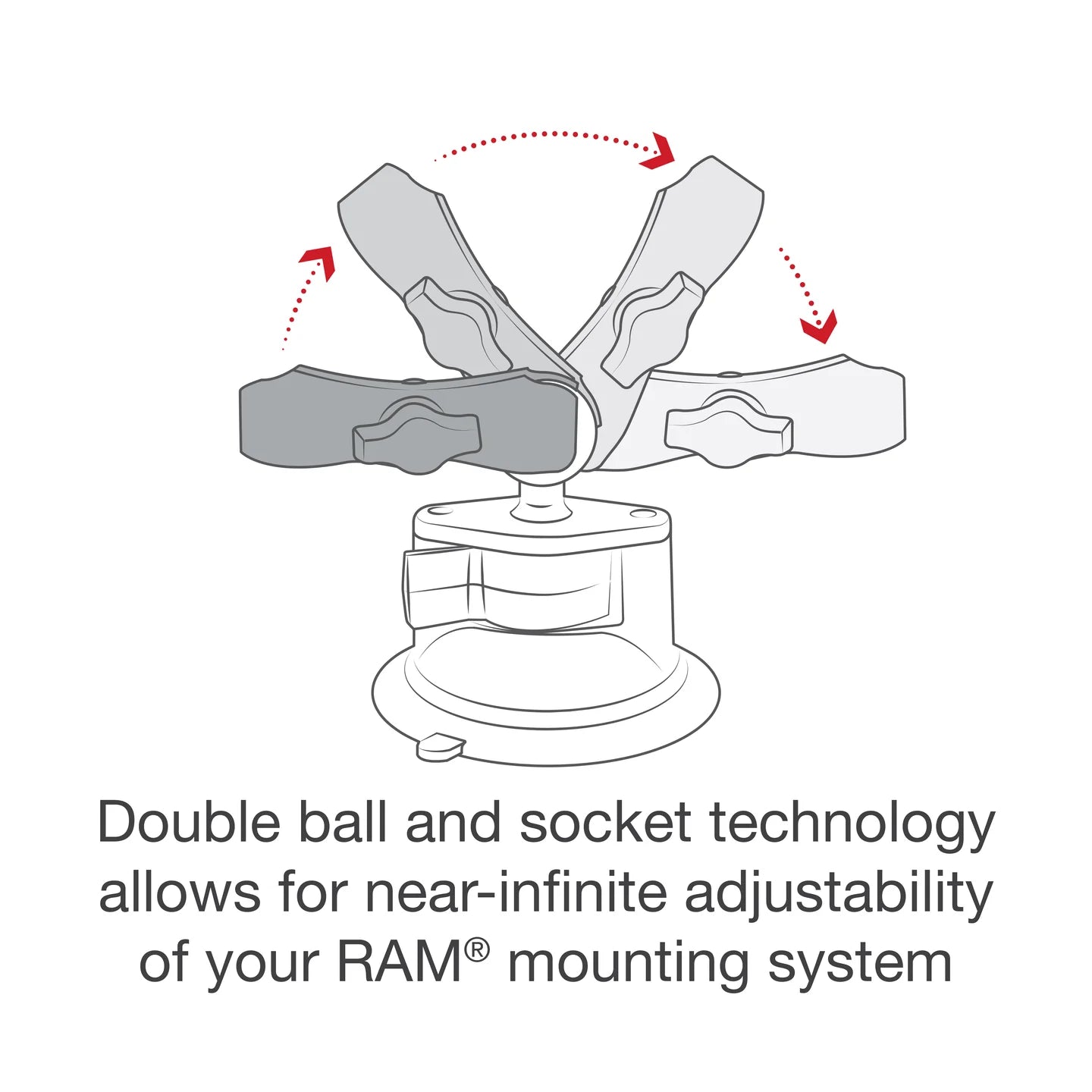 Double ball and socket technology allows for near-infinite adjustability of your RAM® mounting system