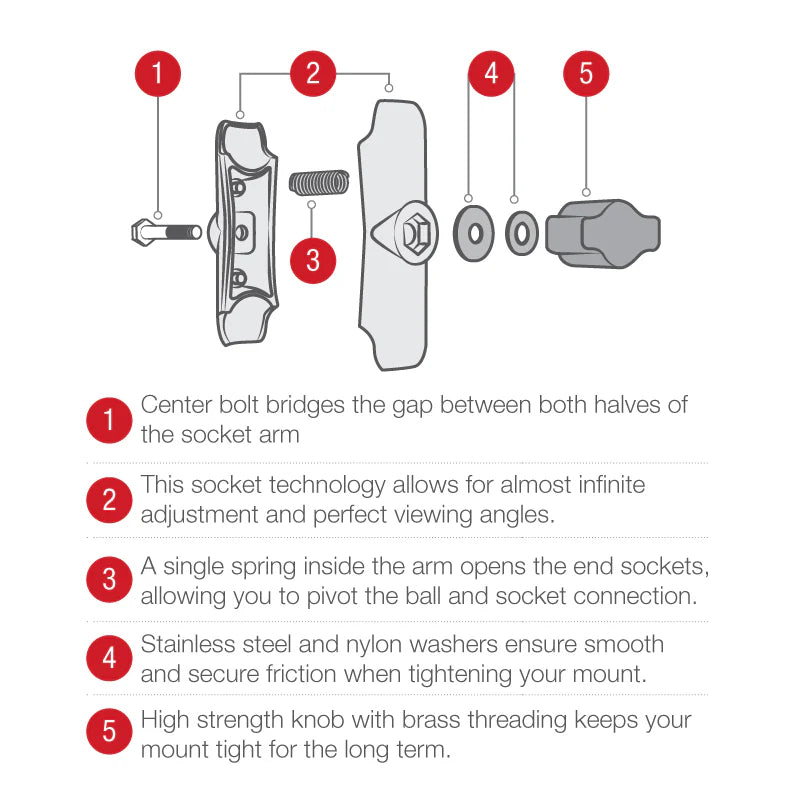 1 2 4 5

3

1 Center bolt bridges the gap between both halves of the socket arm

2 This socket technology allows for almost infinite adjustment and perfect viewing angles.

3 A single spring inside the arm opens the end sockets, allowing you to pivot the ball and socket connection.

4 Stainless steel and nylon washers ensure smooth and secure friction when tightening your mount.

5 High strength knob with brass threading keeps your mount tight for the long term.