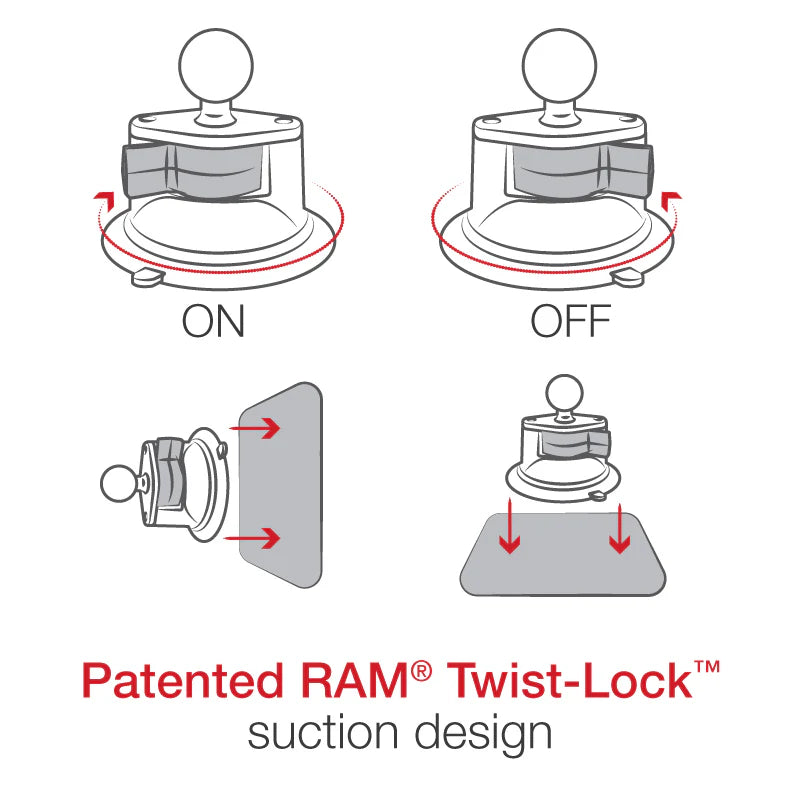 ON

OFF

Patented RAM® Twist-Lock™
suction design