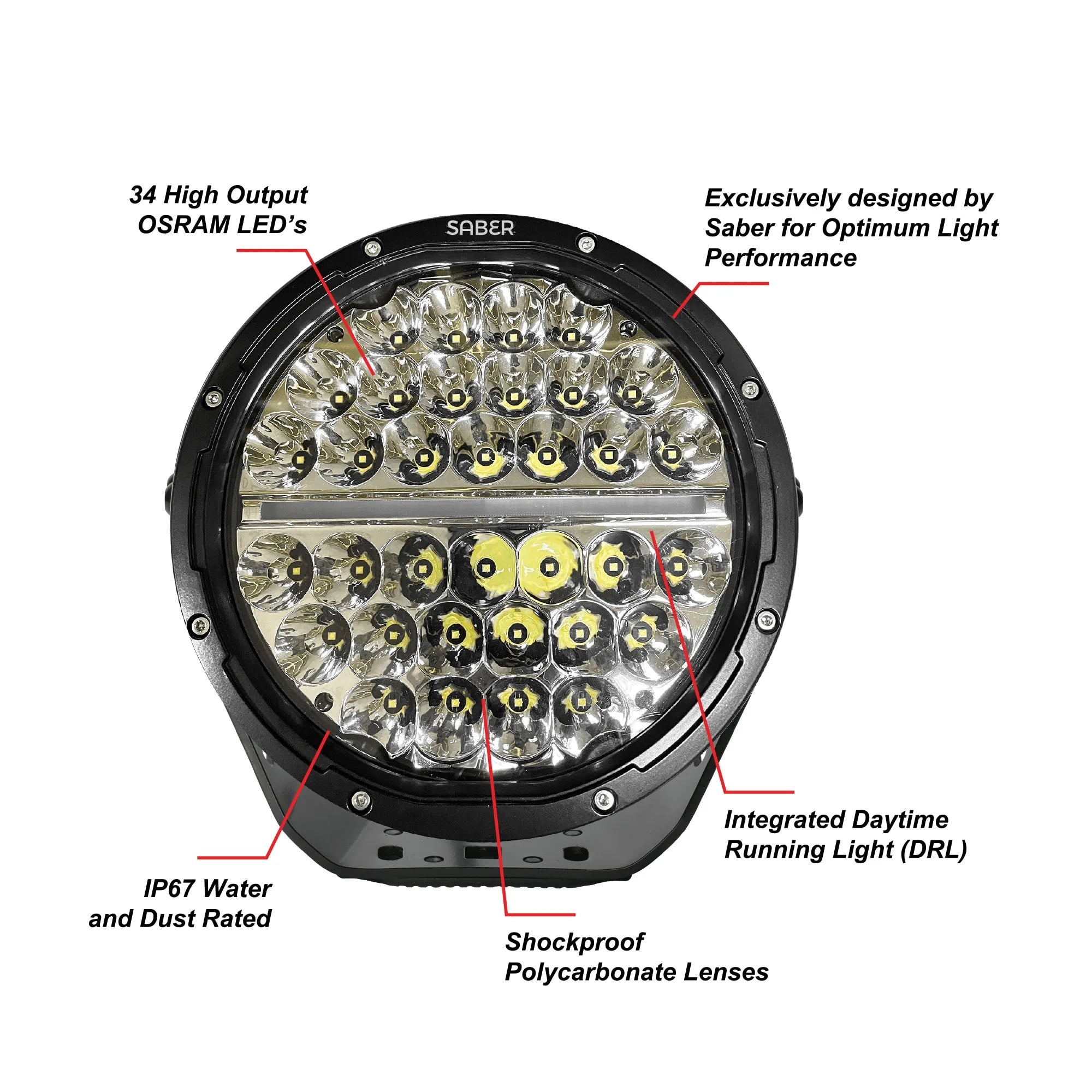 34 High Output OSRAM LED's

SABER

Exclusively designed by Saber for Optimum Light Performance

Integrated Daytime Running Light (DRL)

IP67 Water and Dust Rated

Shockproof Polycarbonate Lenses